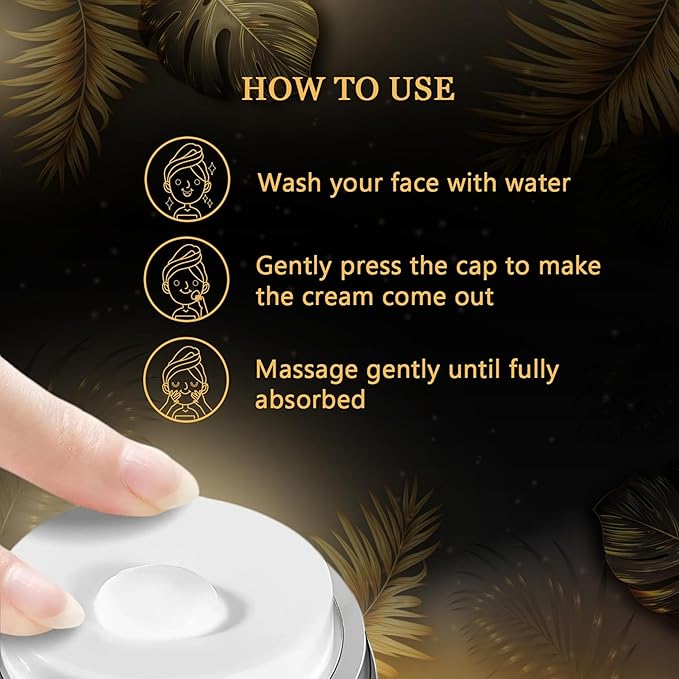 HOW TO USE

Wash your face with water

Gently press the cap to make the cream come out

Massage gently until fully absorbed