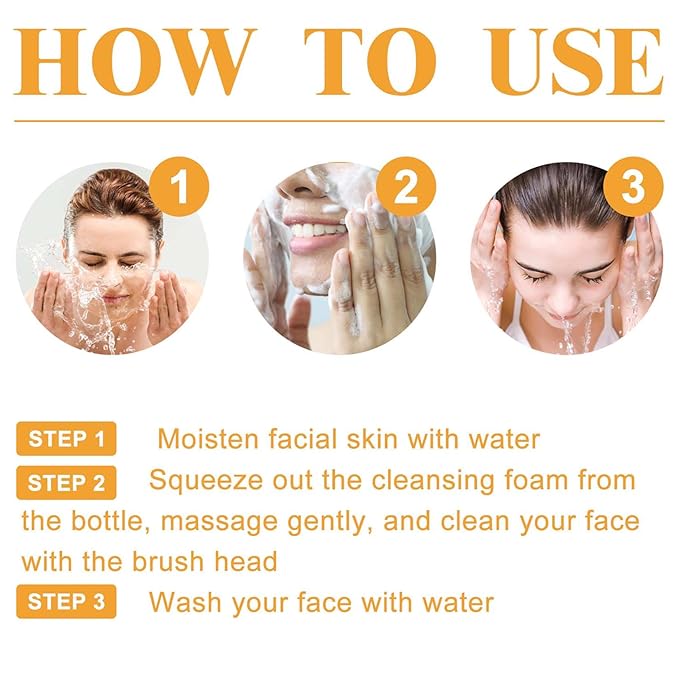 HOW TO USE

1

2

3

STEP 1 Moisten facial skin with water

STEP 2 Squeeze out the cleansing foam from the bottle, massage gently, and clean your face with the brush head

STEP 3 Wash your face with water