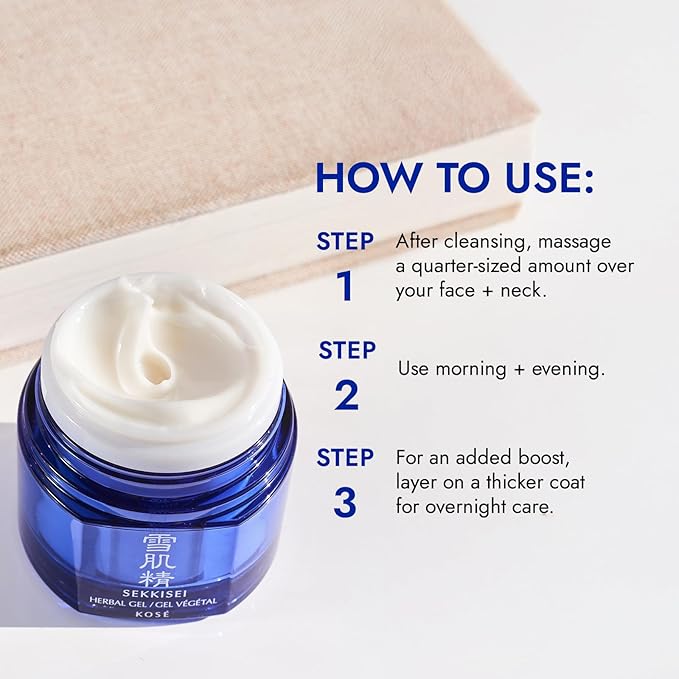 HOW TO USE:

STEP 1 After cleansing, massage a quarter-sized amount over your face + neck.

STEP 2 Use morning + evening.

STEP 3 For an added boost, layer on a thicker coat for overnight care.

雪肌精
SEKKISEI
HERBAL GEL / GEL VÉGÉTAL
KOSÉ