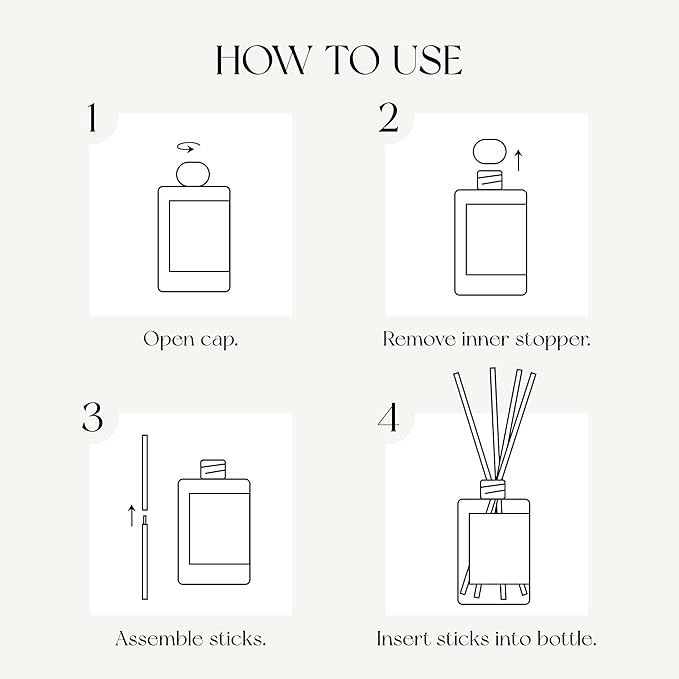 HOW TO USE

1

Open cap.

2

Remove inner stopper.

3

Assemble sticks.

4

Insert sticks into bottle.